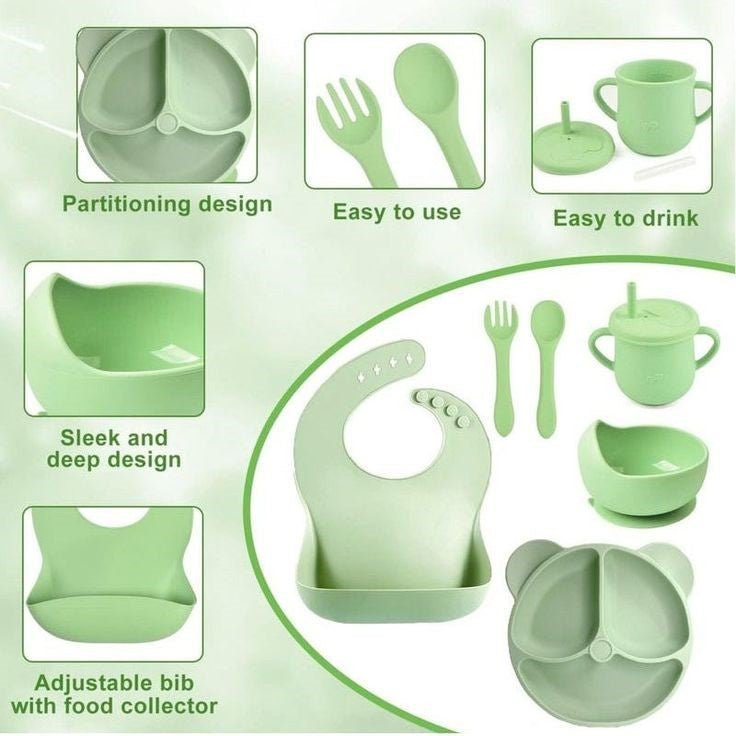 Partitioning design

Easy to use

Easy to drink

Sleek and deep design

Adjustable bib with food collector